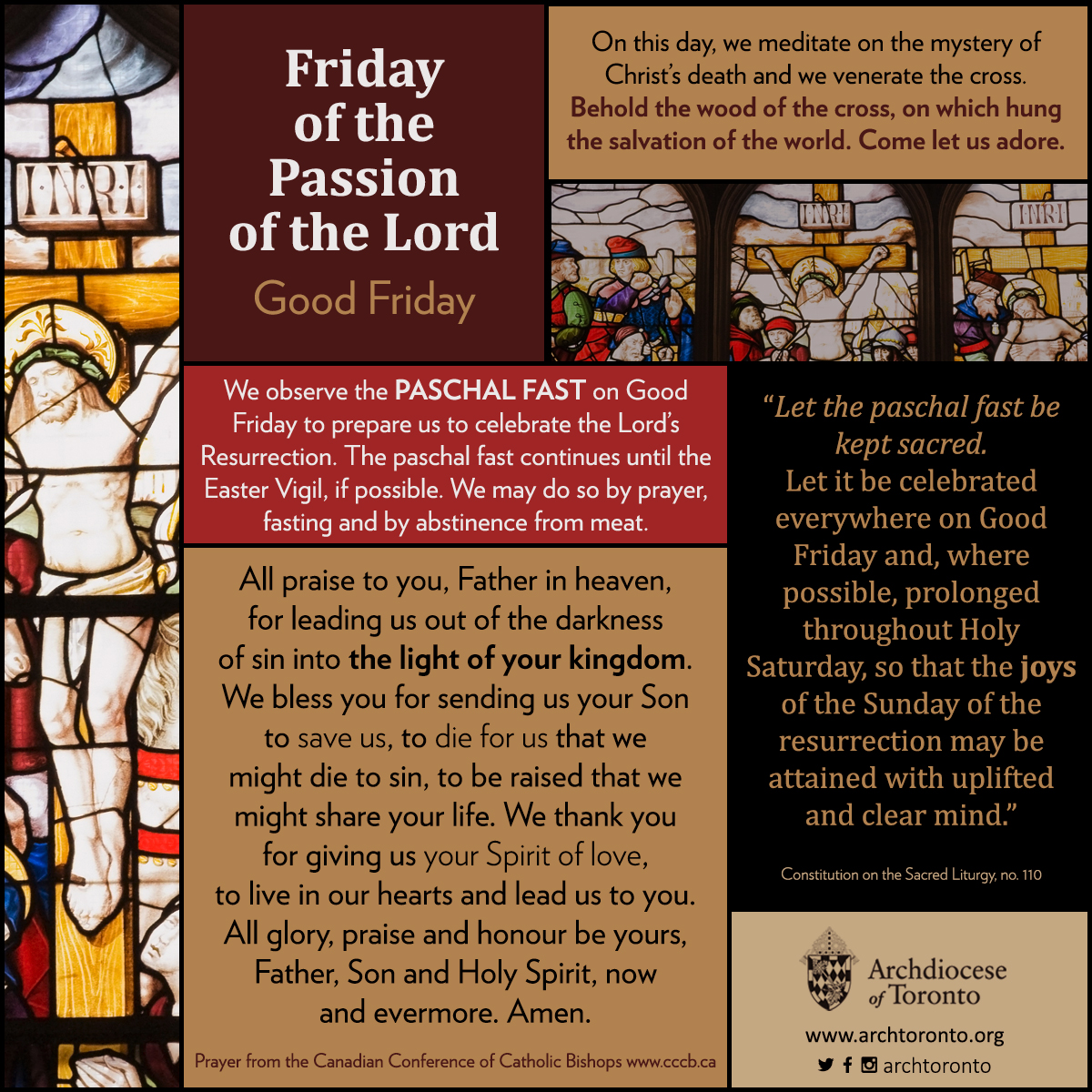 INRI

Friday of the Passion of the Lord

Good Friday

On this day, we meditate on the mystery of Christ's death and we venerate the cross. Behold the wood of the cross, on which hung the salvation of the world. Come let us adore.

INRI INRI

We observe the PASCHAL FAST on Good Friday to prepare us to celebrate the Lord's Resurrection. The paschal fast continues until the Easter Vigil, if possible. We may do so by prayer, fasting and by abstinence from meat.

All praise to you, Father in heaven, for leading us out of the darkness of sin into the light of your kingdom. We bless you for sending us your Son to save us, to die for us that we might die to sin, to be raised that we might share your life. We thank you for giving us your Spirit of love, to live in our hearts and lead us to you. All glory, praise and honour be yours, Father, Son and Holy Spirit, now and evermore. Amen.

Prayer from the Canadian Conference of Catholic Bishops www.cccb.ca

"Let the paschal fast be kept sacred. Let it be celebrated everywhere on Good Friday and, where possible, prolonged throughout Holy Saturday, so that the joys of the Sunday of the resurrection may be attained with uplifted and clear mind."

Constitution on the Sacred Liturgy, no. 110

Archdiocese of Toronto

www.archtoronto.org

archtoronto